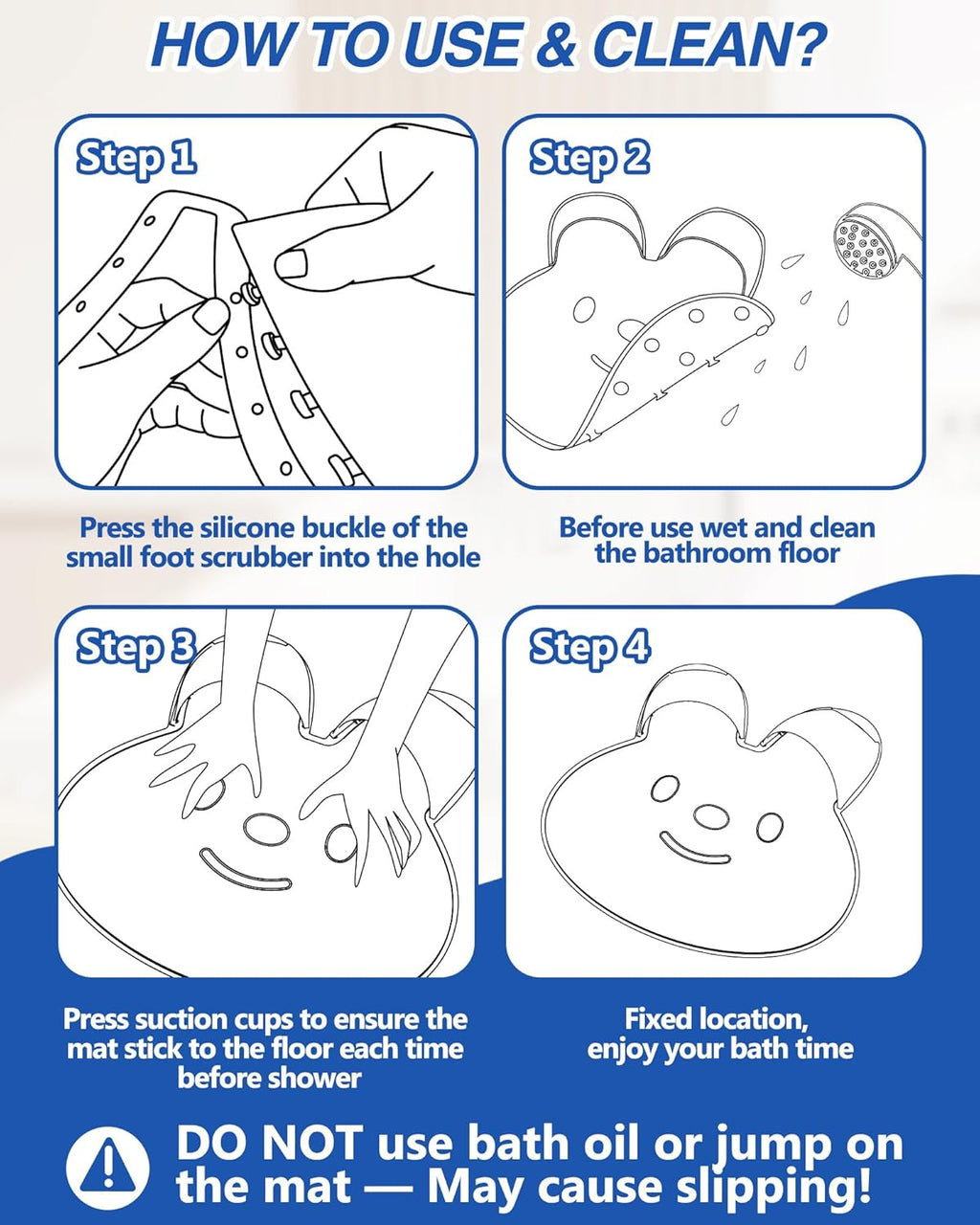 HOW TO USE & CLEAN?

Step 1

Press the silicone buckle of the small foot scrubber into the hole

Step 2

Before use wet and clean the bathroom floor

Step 3

Press suction cups to ensure the mat stick to the floor each time before shower

Step 4

Fixed location, enjoy your bath time

DO NOT use bath oil or jump on the mat — May cause slipping!